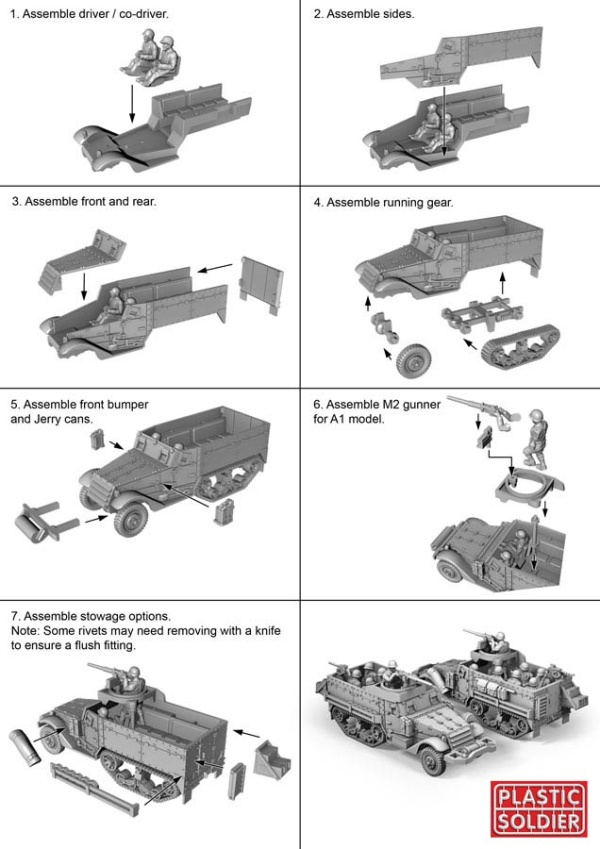 1. Assemble driver / co-driver.

2. Assemble sides.

3. Assemble front and rear.

4. Assemble running gear.

5. Assemble front bumper and Jerry cans.

6. Assemble M2 gunner for A1 model.

7. Assemble stowage options. Note: Some rivets may need removing with a knife to ensure a flush fitting.

PLASTIC SOLDIER