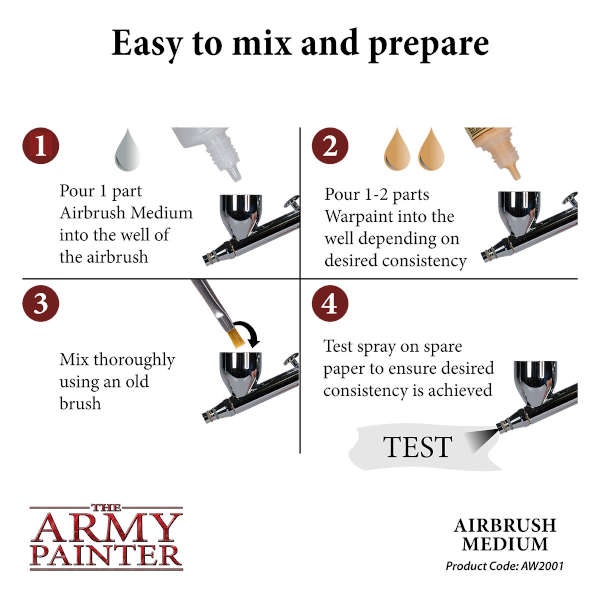 Easy to mix and prepare

1

Pour 1 part Airbrush Medium into the well of the airbrush

2

Pour 1-2 parts Warpaint into the well depending on desired consistency

3

Mix thoroughly using an old brush

4

Test spray on spare paper to ensure desired consistency is achieved

TEST

THE ARMY PAINTER

AIRBRUSH MEDIUM

Product Code: AW2001